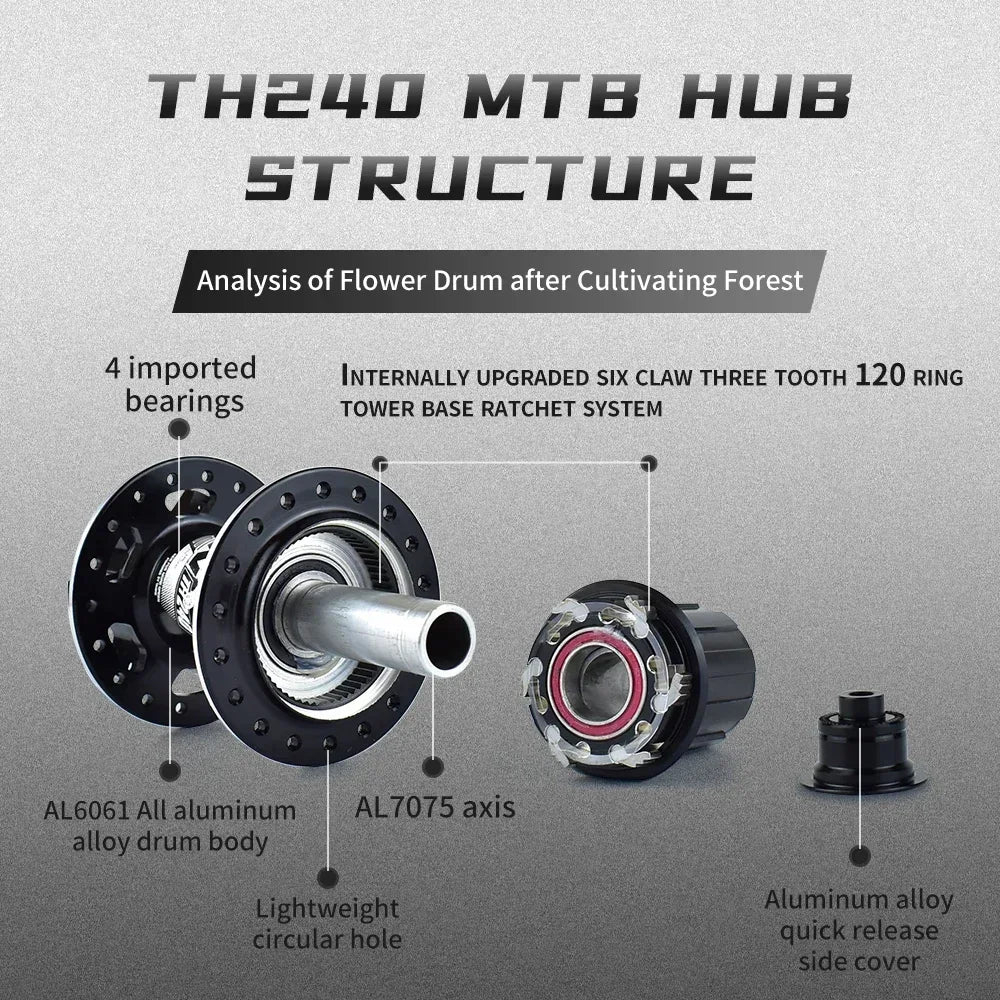 TH240 MTB HUB STRUCTURE

Analysis of Flower Drum after Cultivating Forest

4 imported bearings

INTERNALLY UPGRADED SIX CLAW THREE TOOTH 120 RING TOWER BASE RATCHET SYSTEM

AL6061 All aluminum alloy drum body

AL7075 axis

Lightweight circular hole

Aluminum alloy quick release side cover