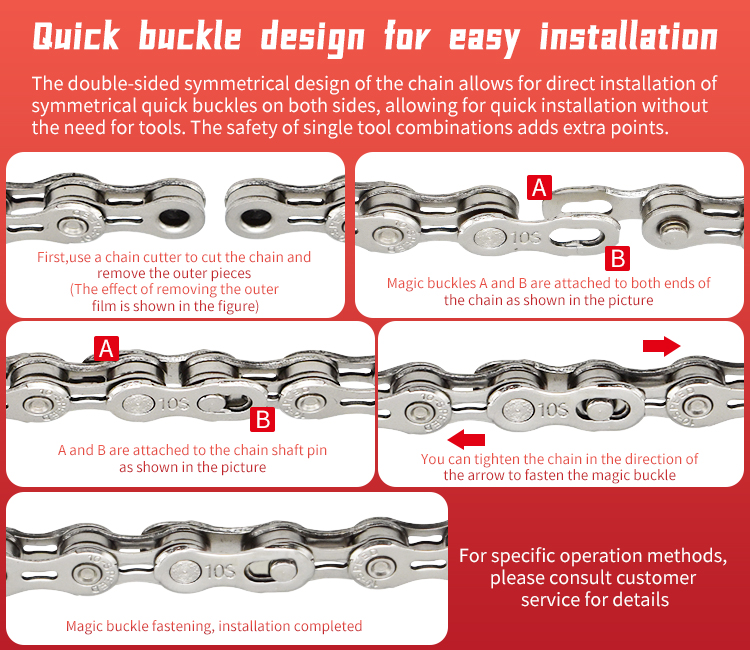 Quick buckle design for easy installation

The double-sided symmetrical design of the chain allows for direct installation of symmetrical quick buckles on both sides, allowing for quick installation without the need for tools. The safety of single tool combinations adds extra points.

First,use a chain cutter to cut the chain and remove the outer pieces
(The effect of removing the outer film is shown in the figure)

A
10S
B

Magic buckles A and B are attached to both ends of the chain as shown in the picture

A
10S
B

A and B are attached to the chain shaft pin as shown in the picture

10S

You can tighten the chain in the direction of the arrow to fasten the magic buckle

10S

Magic buckle fastening, installation completed

For specific operation methods, please consult customer service for details