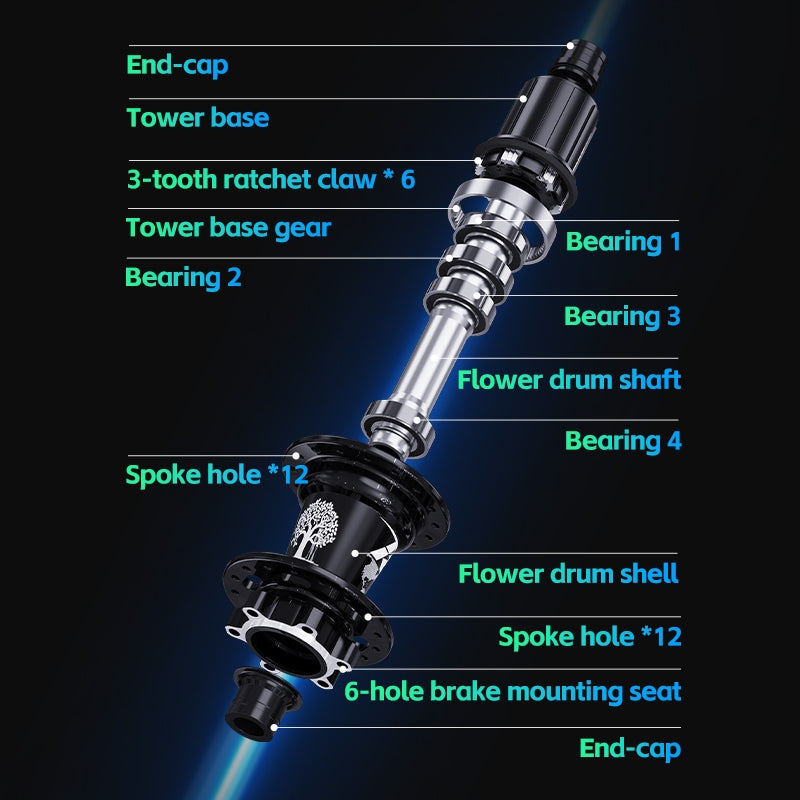 End-cap

Tower base

3-tooth ratchet claw * 6

Tower base gear

Bearing 1

Bearing 2

Bearing 3

Flower drum shaft

Bearing 4

Spoke hole *12

Flower drum shell

Spoke hole *12

6-hole brake mounting seat

End-cap